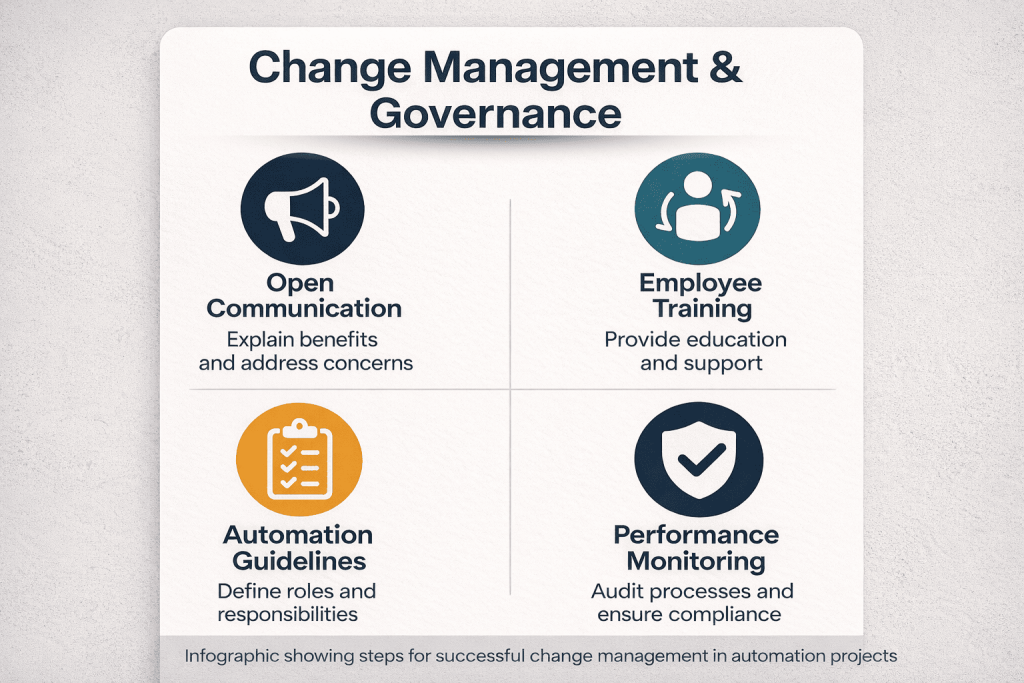 Change Management & Governance

Open Communication
Explain benefits and address concerns

Employee Training
Provide education and support

Automation Guidelines
Define roles and responsibilities

Performance Monitoring
Audit processes and ensure compliance

Infographic showing steps for successful change management in automation projects